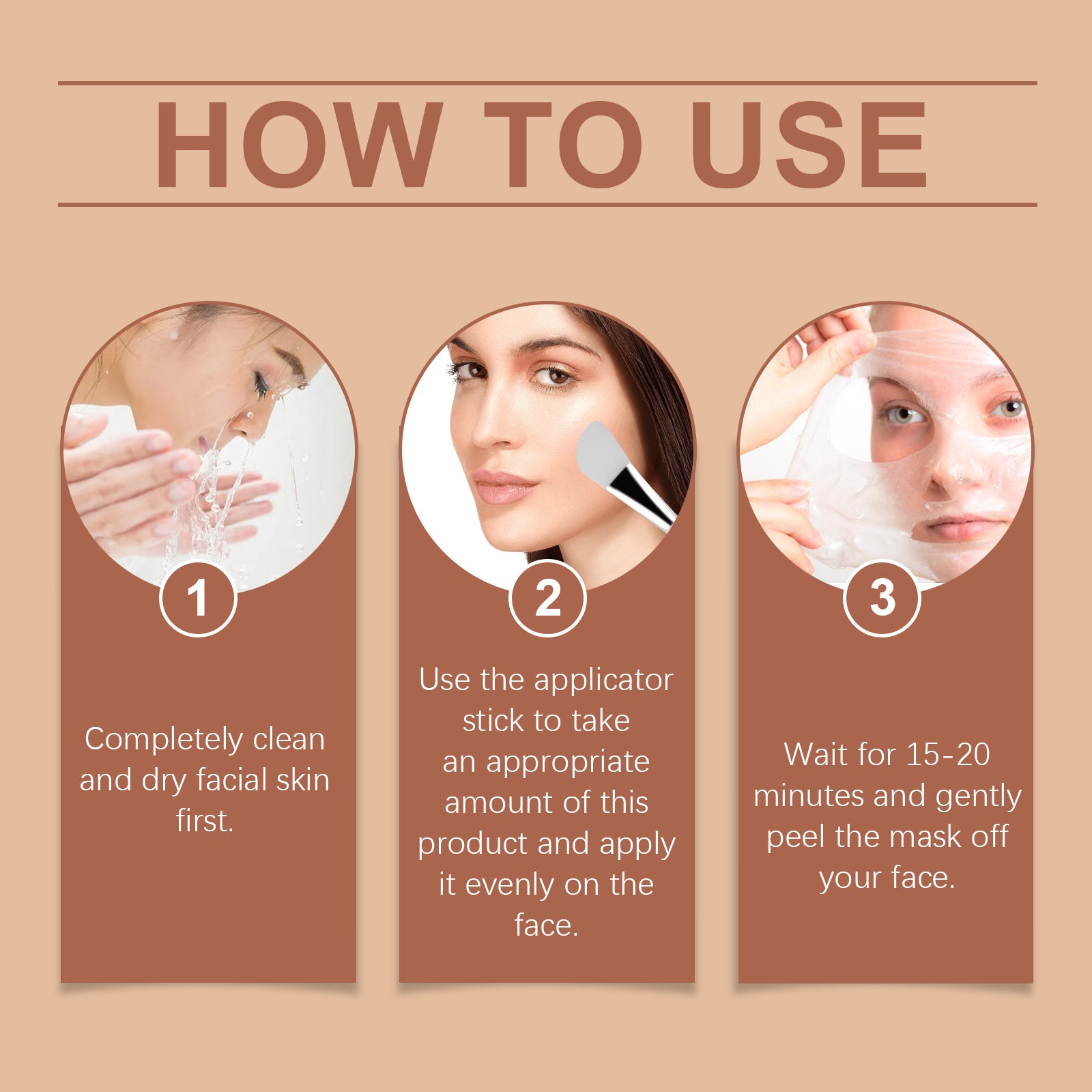 HOW TO USE

1

Completely clean and dry facial skin first.

2

Use the applicator stick to take an appropriate amount of this product and apply it evenly on the face.

3

Wait for 15-20 minutes and gently peel the mask off your face.