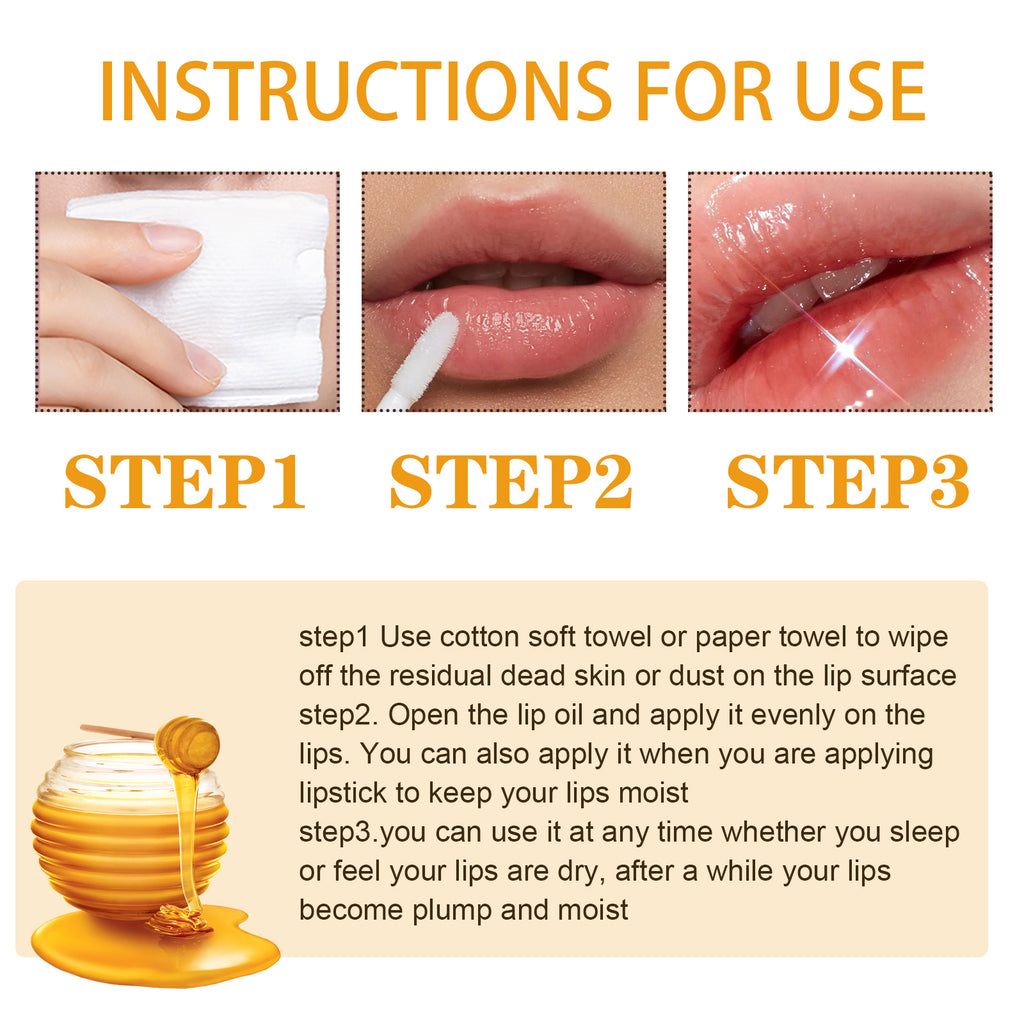 INSTRUCTIONS FOR USE

STEP1 STEP2 STEP3

step1 Use cotton soft towel or paper towel to wipe off the residual dead skin or dust on the lip surface
step2. Open the lip oil and apply it evenly on the lips. You can also apply it when you are applying lipstick to keep your lips moist
step3.you can use it at any time whether you sleep or feel your lips are dry, after a while your lips become plump and moist