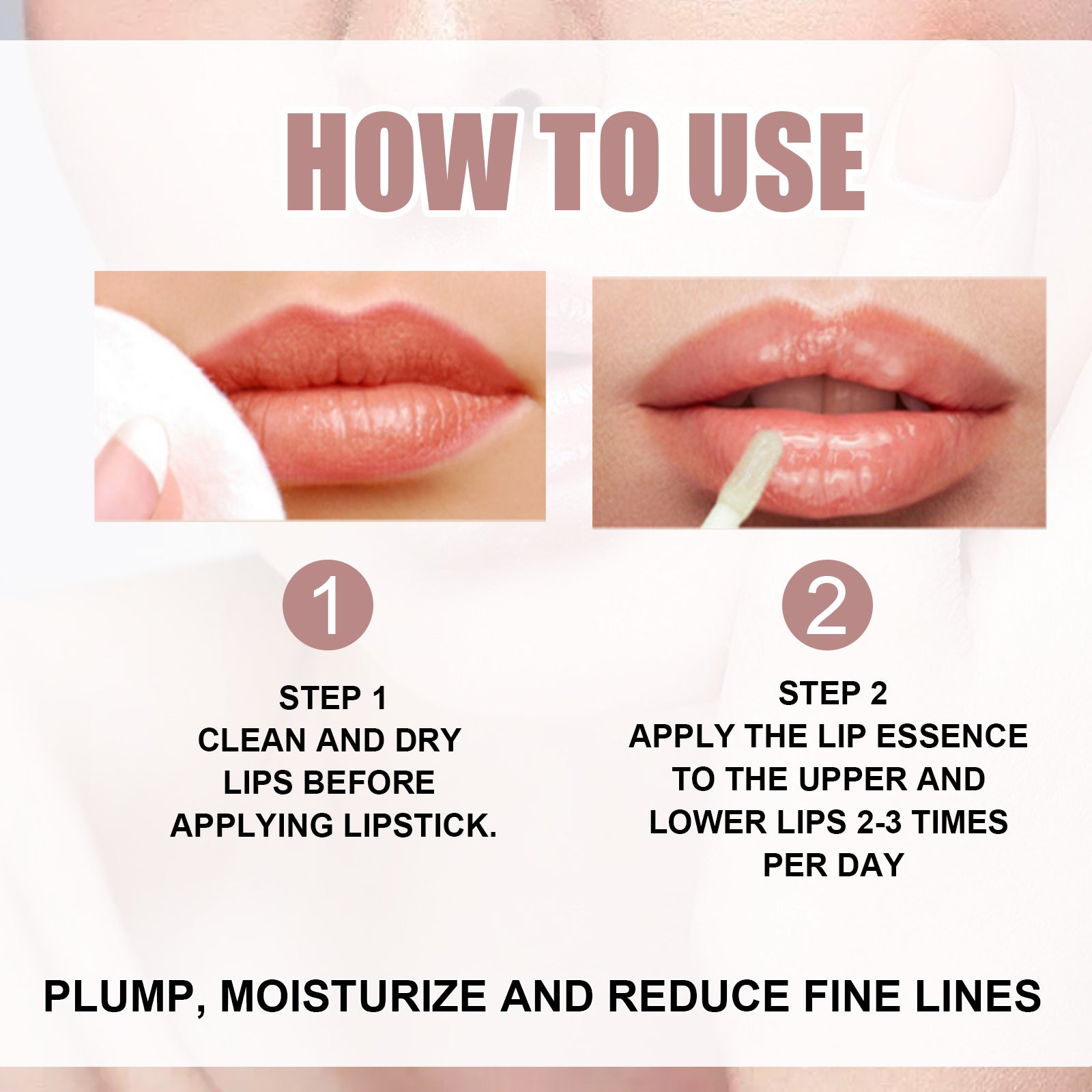 HOW TO USE

1

STEP 1
CLEAN AND DRY LIPS BEFORE APPLYING LIPSTICK.

2

STEP 2
APPLY THE LIP ESSENCE TO THE UPPER AND LOWER LIPS 2-3 TIMES PER DAY

PLUMP, MOISTURIZE AND REDUCE FINE LINES